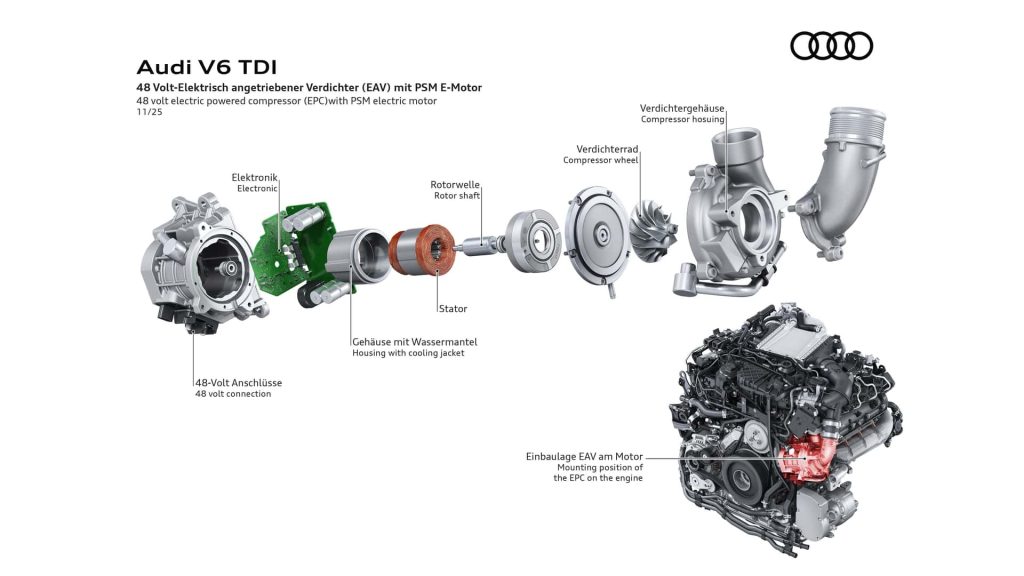 Audi V6 TDI
48 Volt-Elektrisch angetriebener Verdichter (EAV) mit PSM E-Motor
48 volt electric powered compressor (EPC)with PSM electric motor
11/25

Verdichtergehäuse
Compressor hosuing

Verdichterrad
Compressor wheel

Rotorwelle
Rotor shaft

Elektronik
Electronic

Stator

Gehäuse mit Wassermantel
Housing with cooling jacket

48-Volt Anschlüsse
48 volt connection

Einbaulage EAV am Motor
Mounting position of the EPC on the engine